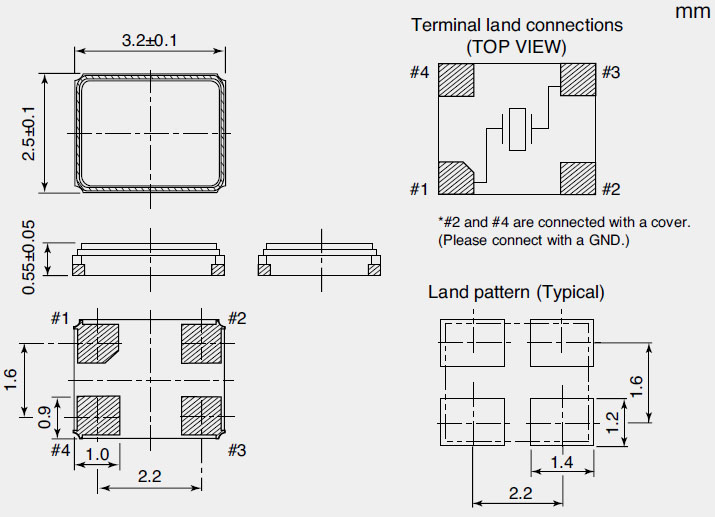 mm

3.2±0.1

2.5±0.1

0.55±0.05

#1 #2

1.6

0.9

#4 #3

1.0

2.2

Terminal land connections
(TOP VIEW)

#4 #3

#1 #2

*#2 and #4 are connected with a cover.
(Please connect with a GND.)

Land pattern (Typical)

1.6

1.2

1.4

2.2